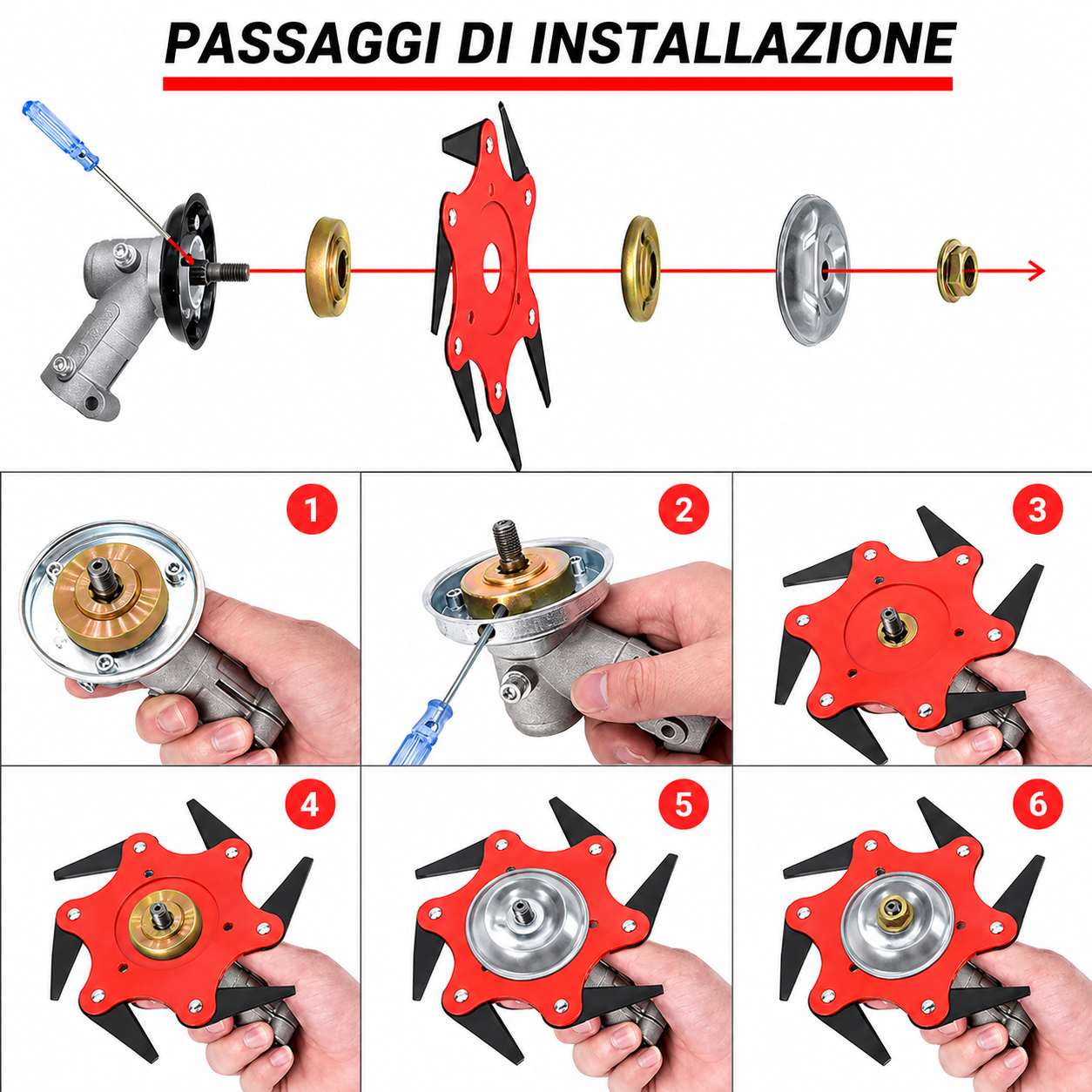 PASSAGGI DI INSTALLAZIONE

1

2

3

4

5

6