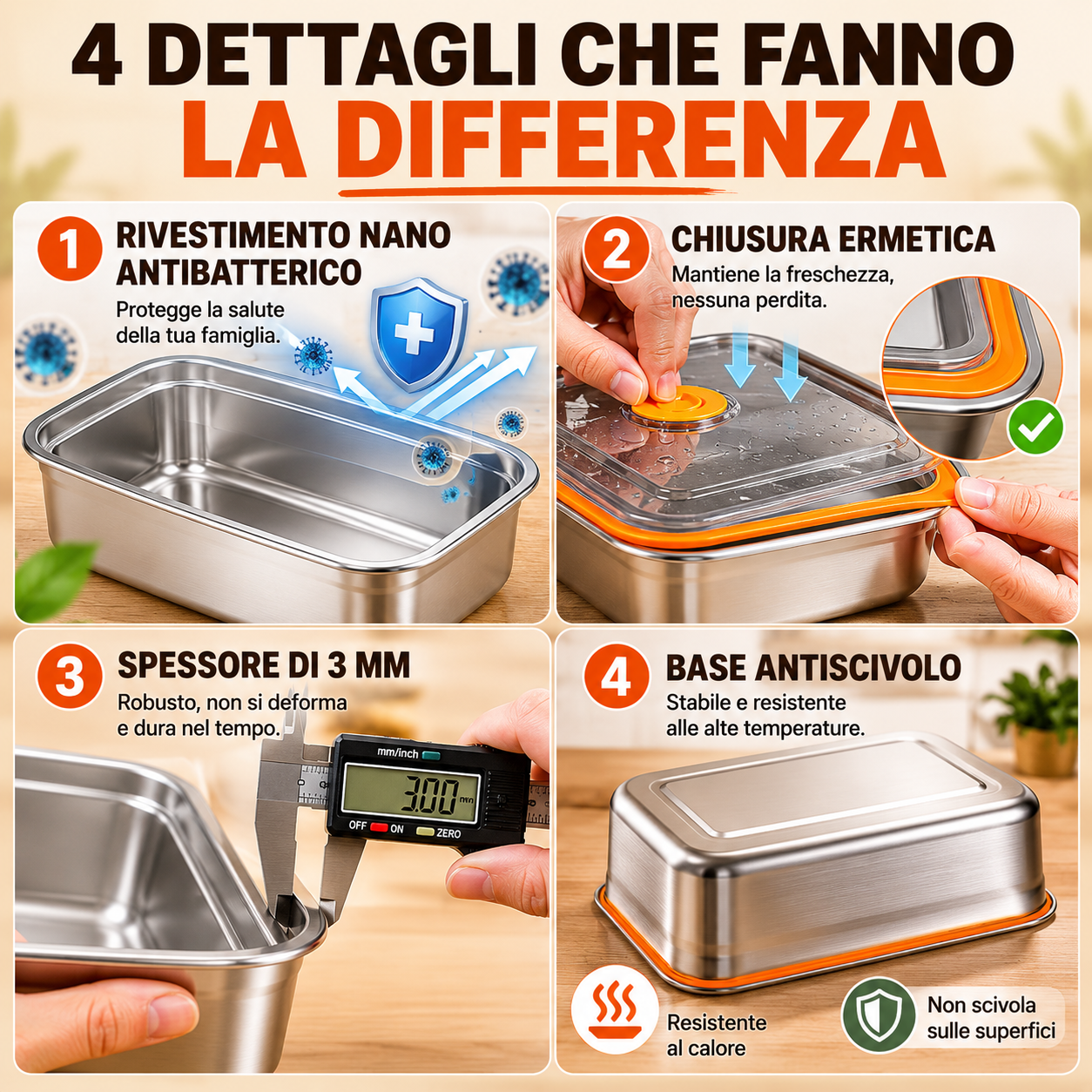 4 DETTAGLI CHE FANNO
LA DIFFERENZA

1 RIVESTIMENTO NANO ANTIBATTERICO
Protegge la salute della tua famiglia.

2 CHIUSURA ERMETICA
Mantiene la freschezza, nessuna perdita.

3 SPESSORE DI 3 MM
Robusto, non si deforma e dura nel tempo.

mm/inch
3.00 mm
OFF ON ZERO

4 BASE ANTISCIVOLO
Stabile e resistente alle alte temperature.

Resistente al calore

Non scivola sulle superfici