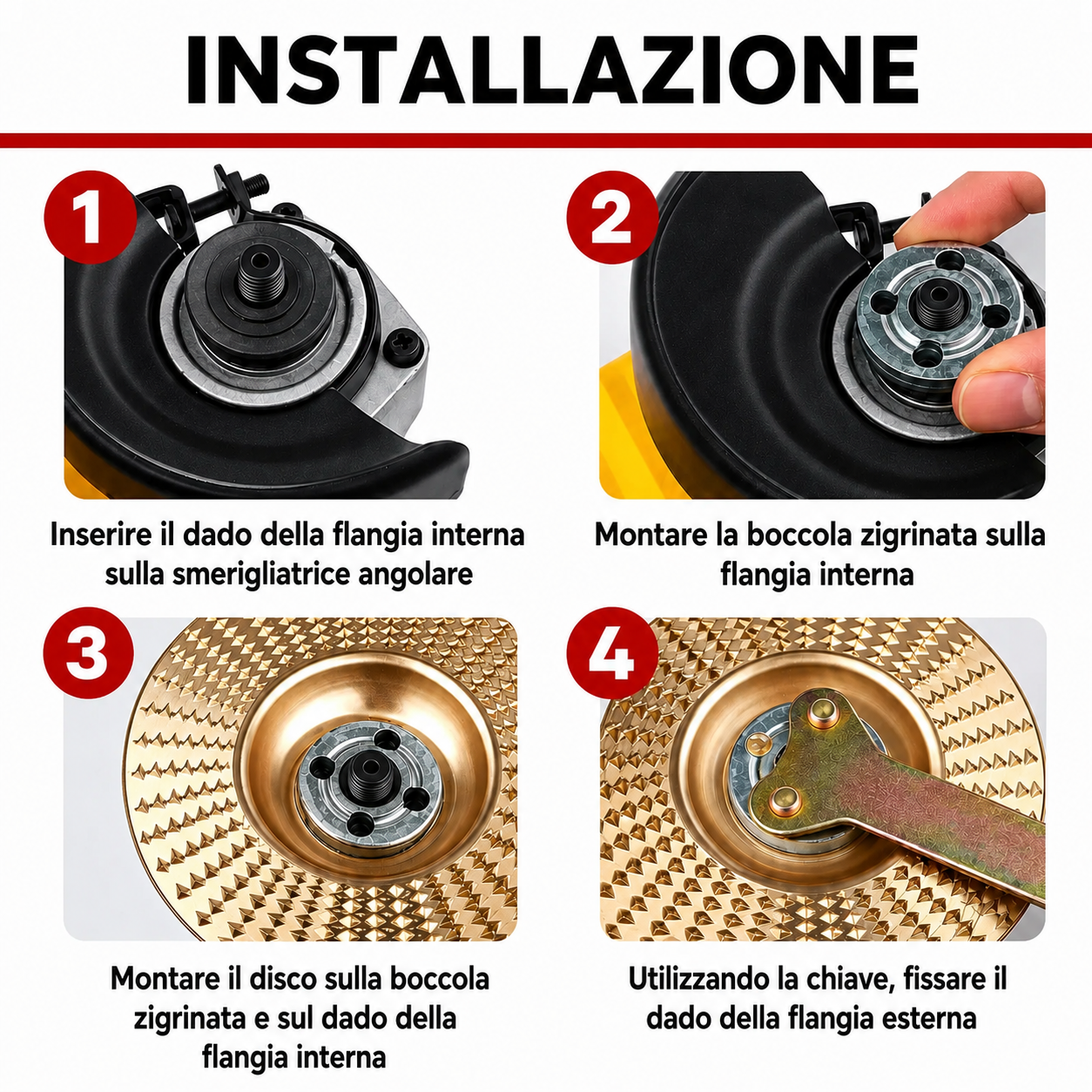 INSTALLAZIONE

1

Inserire il dado della flangia interna sulla smerigliatrice angolare

2

Montare la boccola zigrinata sulla flangia interna

3

Montare il disco sulla boccola zigrinata e sul dado della flangia interna

4

Utilizzando la chiave, fissare il dado della flangia esterna