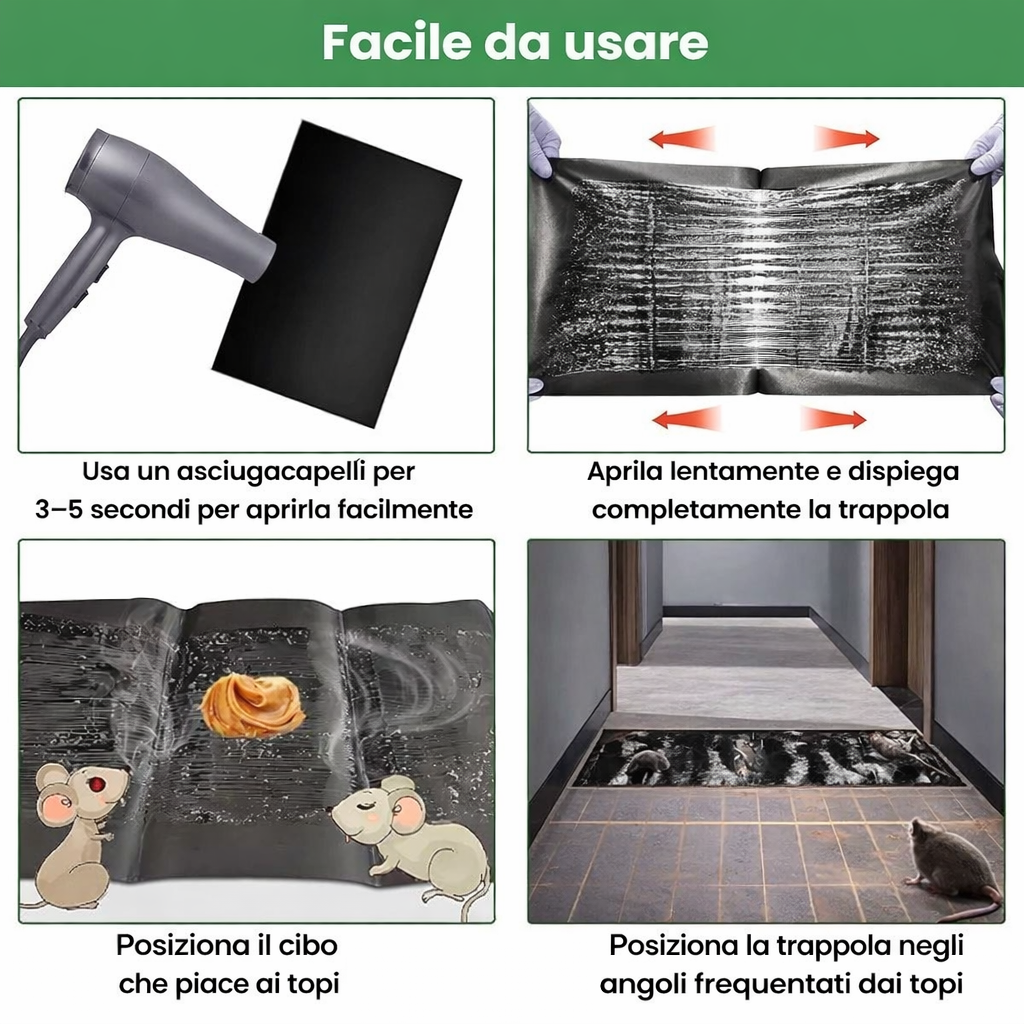 Facile da usare

Usa un asciugacapelli per 3–5 secondi per aprirla facilmente

Aprila lentamente e dispiega completamente la trappola

Posiziona il cibo che piace ai topi

Posiziona la trappola negli angoli frequentati dai topi