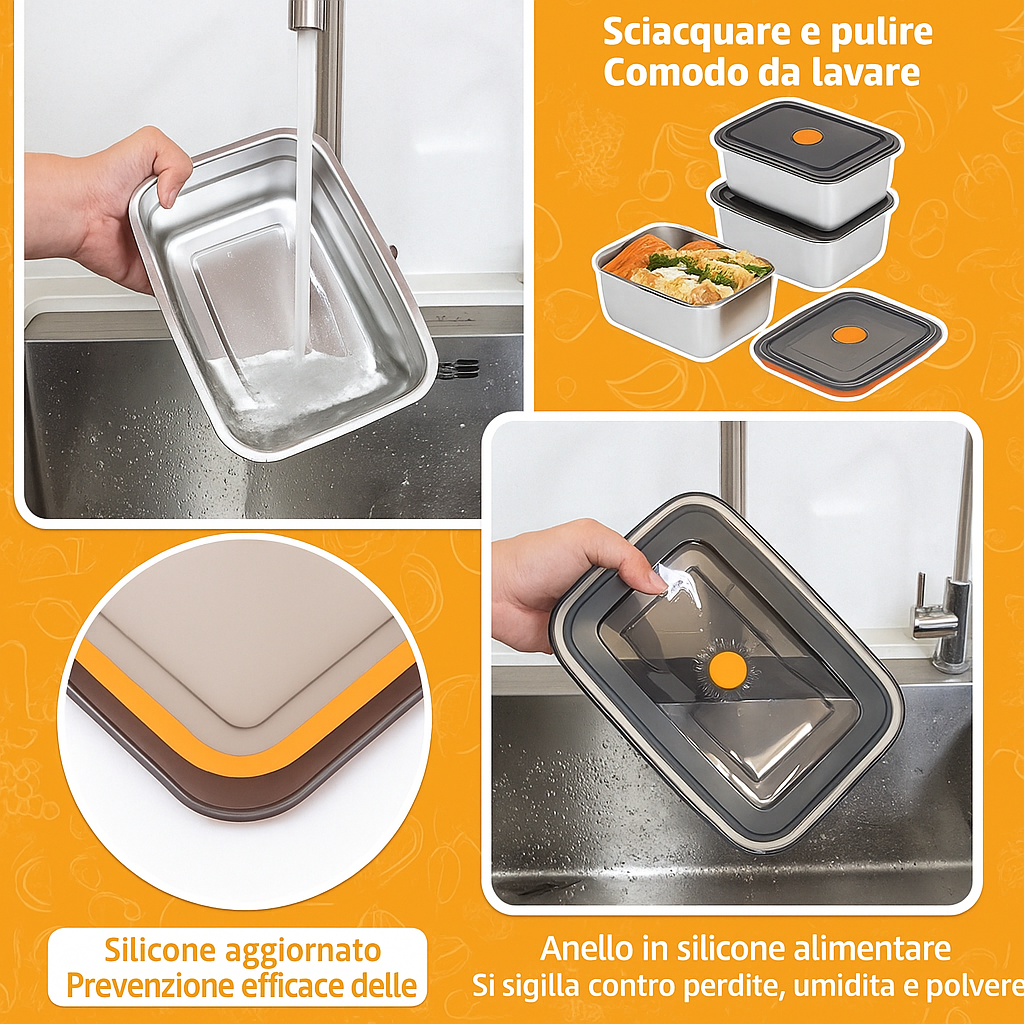 Sciacquare e pulire
Comodo da lavare

Silicone aggiornato
Prevenzione efficace delle

Anello in silicone alimentare
Si sigilla contro perdite, umidita e polvere