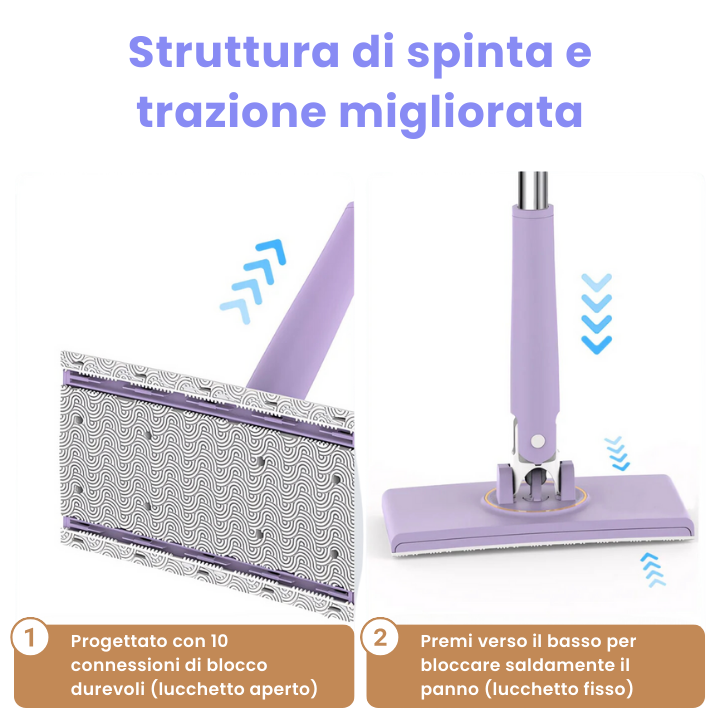 Struttura di spinta e trazione migliorata

1 Progettato con 10 connessioni di blocco durevoli (lucchetto aperto)

2 Premi verso il basso per bloccare saldamente il panno (lucchetto fisso)