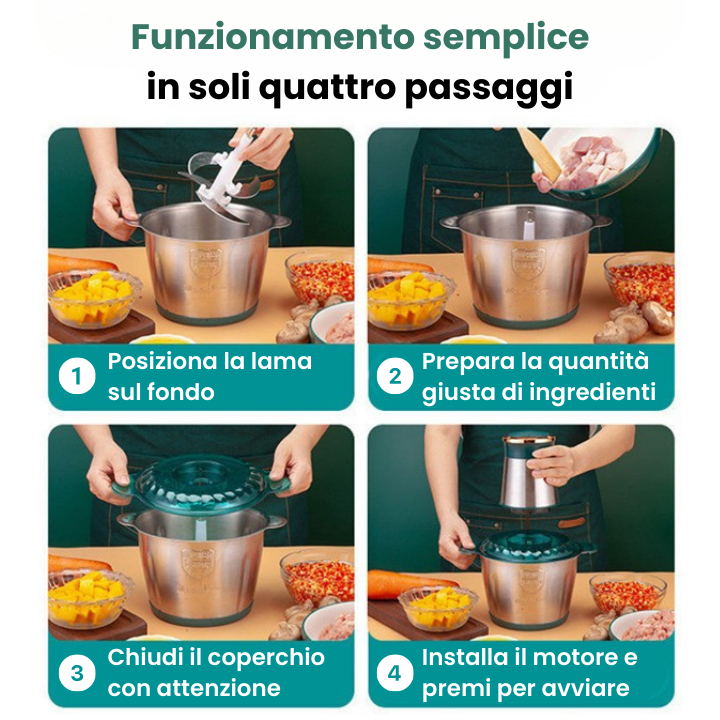 Funzionamento semplice
in soli quattro passaggi

1 Posiziona la lama sul fondo

2 Prepara la quantità giusta di ingredienti

3 Chiudi il coperchio con attenzione

4 Installa il motore e premi per avviare