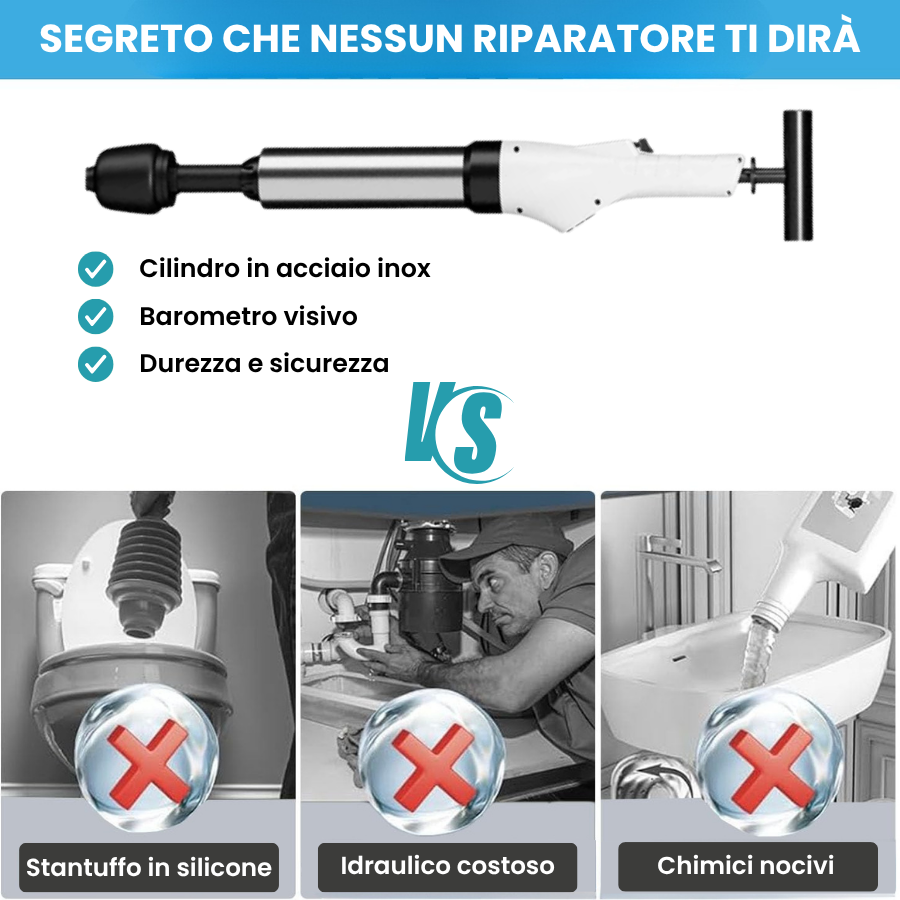 SEGRETO CHE NESSUN RIPARATORE TI DIRÀ

Cilindro in acciaio inox
Barometro visivo
Durezza e sicurezza

VS

Stantuffo in silicone

Idraulico costoso

Chimici nocivi