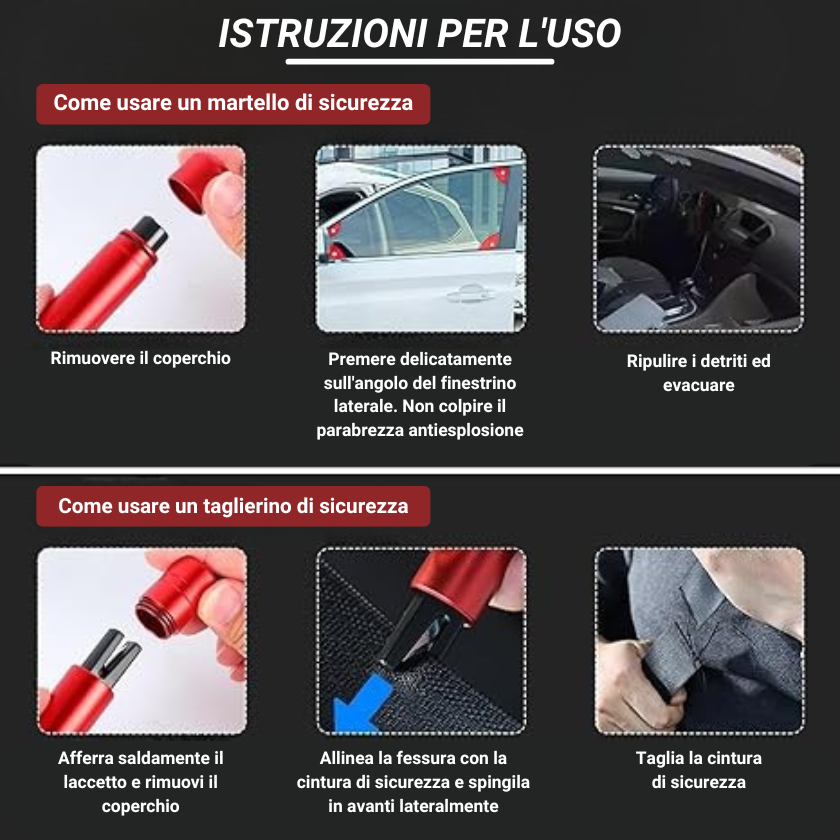 ISTRUZIONI PER L'USO

Come usare un martello di sicurezza

Rimuovere il coperchio

Premere delicatamente sull'angolo del finestrino laterale. Non colpire il parabrezza antiesplosione

Ripulire i detriti ed evacuare

Come usare un taglierino di sicurezza

Afferra saldamente il laccetto e rimuovi il coperchio

Allinea la fessura con la cintura di sicurezza e spingila in avanti lateralmente

Taglia la cintura di sicurezza