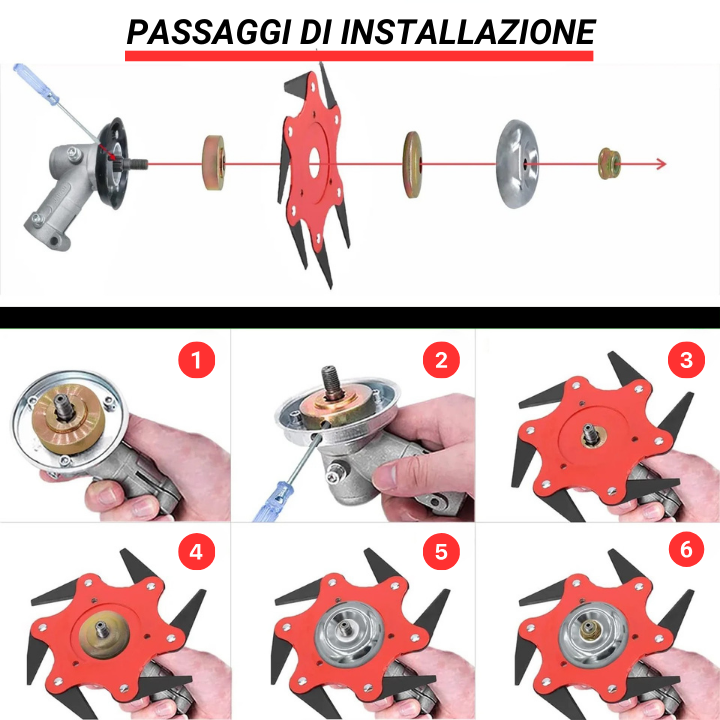 PASSAGGI DI INSTALLAZIONE

1

2

3

4

5

6