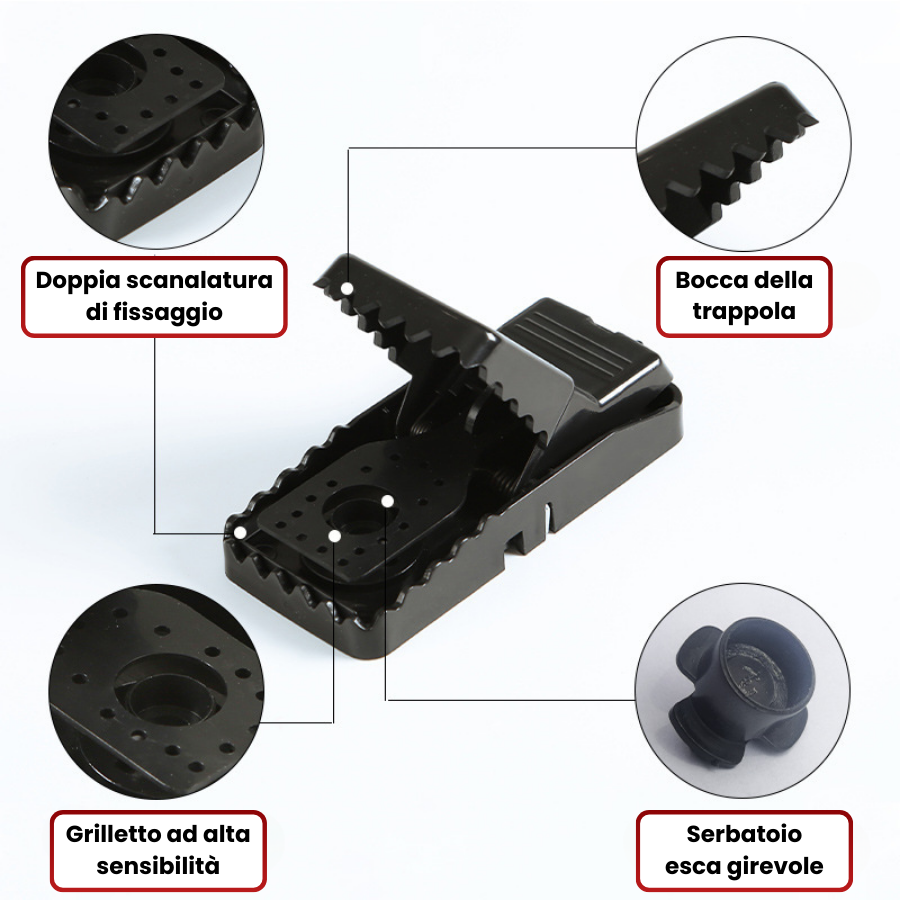 Doppia scanalatura di fissaggio

Bocca della trappola

Grilletto ad alta sensibilità

Serbatoio esca girevole