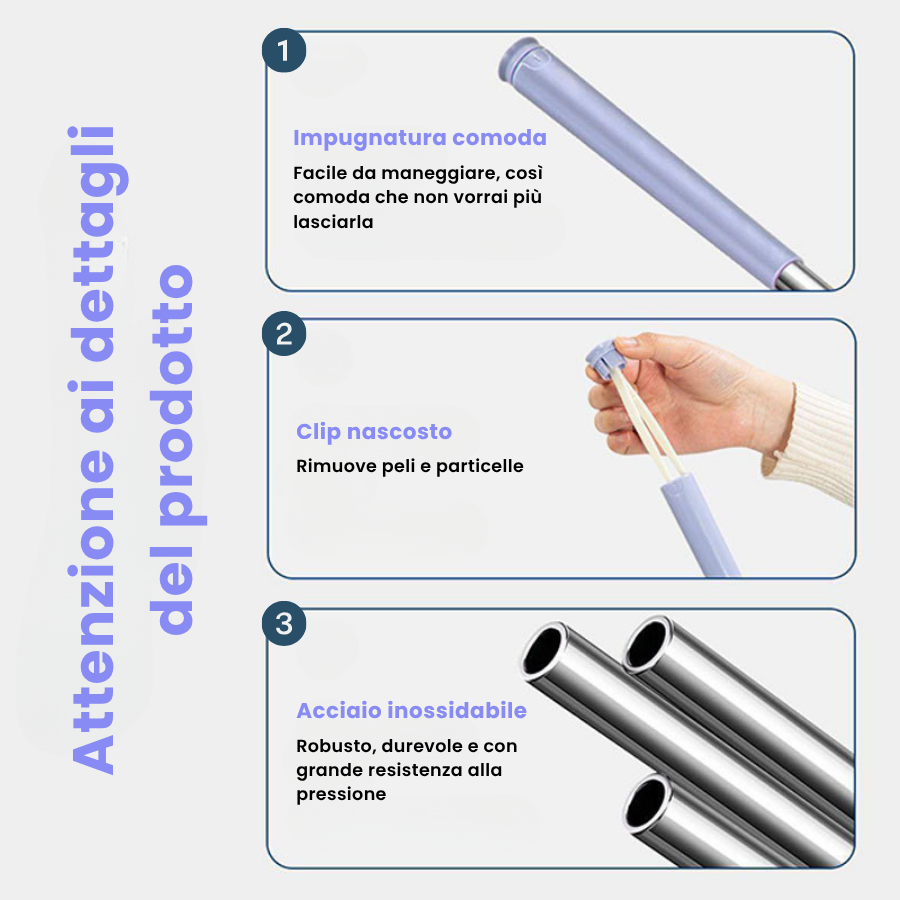 Attenzione ai dettagli del prodotto

1

Impugnatura comoda

Facile da maneggiare, così comoda che non vorrai più lasciarla

2

Clip nascosto

Rimuove peli e particelle

3

Acciaio inossidabile

Robusto, durevole e con grande resistenza alla pressione