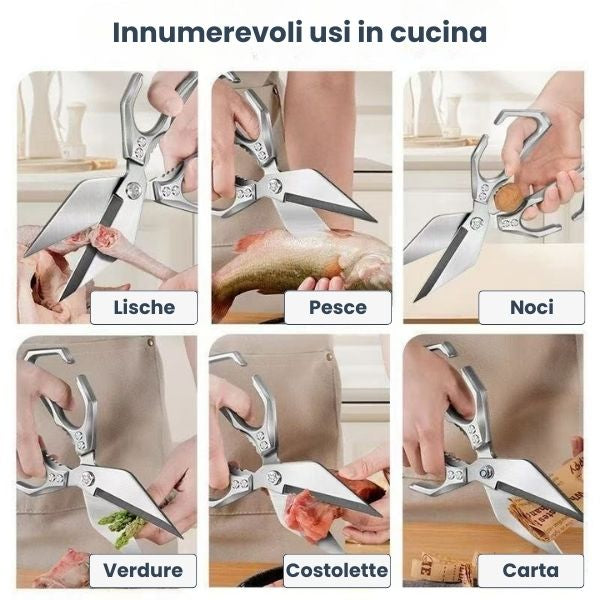 Innumerevoli usi in cucina

Lische

Pesce

Noci

Verdure

Costolette

Carta