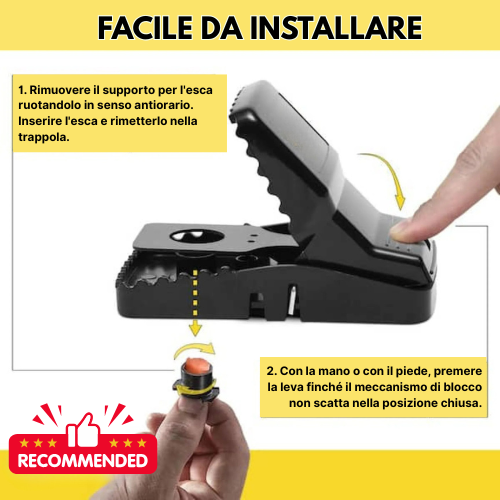 FACILE DA INSTALLARE

1. Rimuovere il supporto per l'esca ruotandolo in senso antiorario. Inserire l'esca e rimetterlo nella trappola.

2. Con la mano o con il piede, premere la leva finché il meccanismo di blocco non scatta nella posizione chiusa.

RECOMMENDED